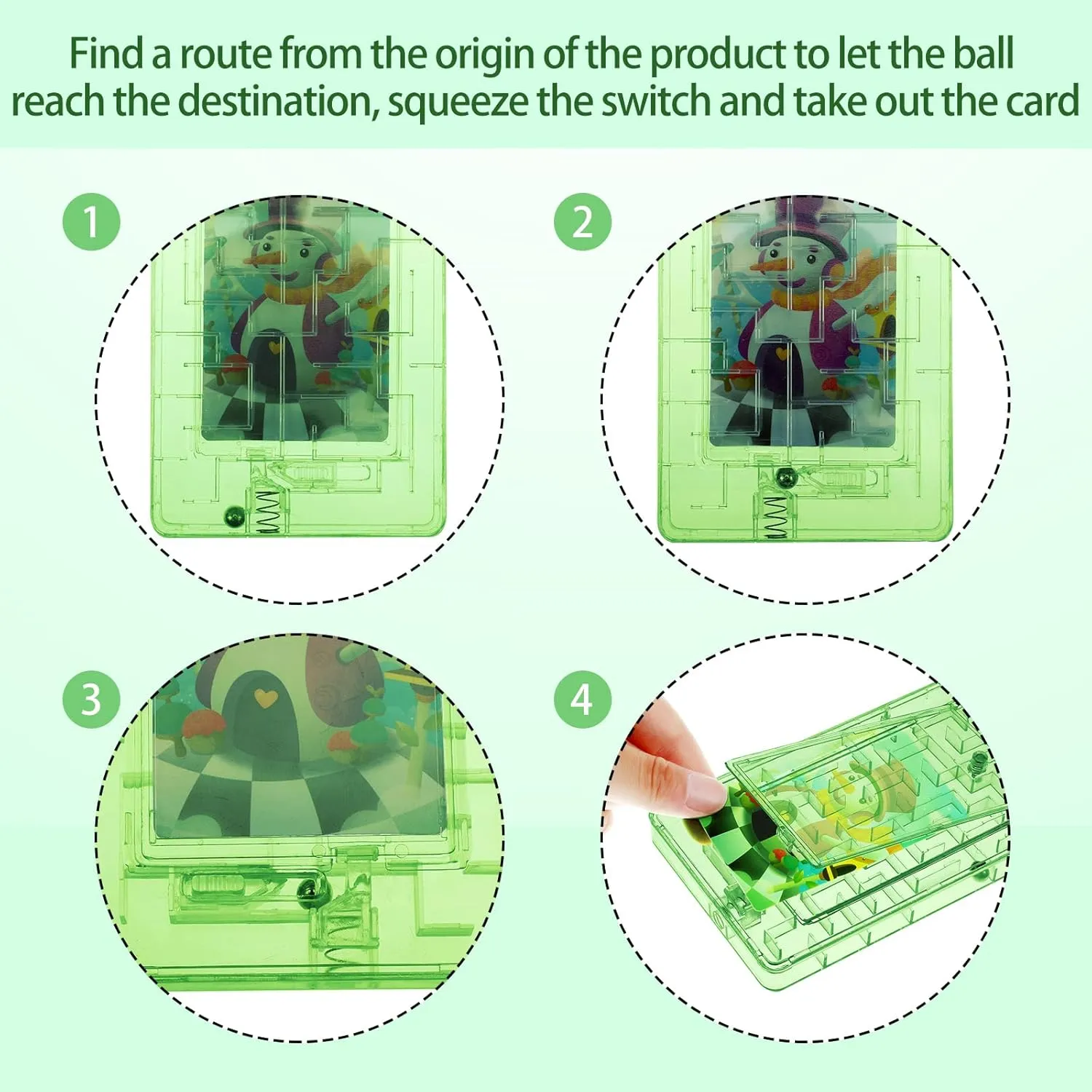 Find a route from the origin of the product to let the ball reach the destination, squeeze the switch and take out the card

1

2

3

4