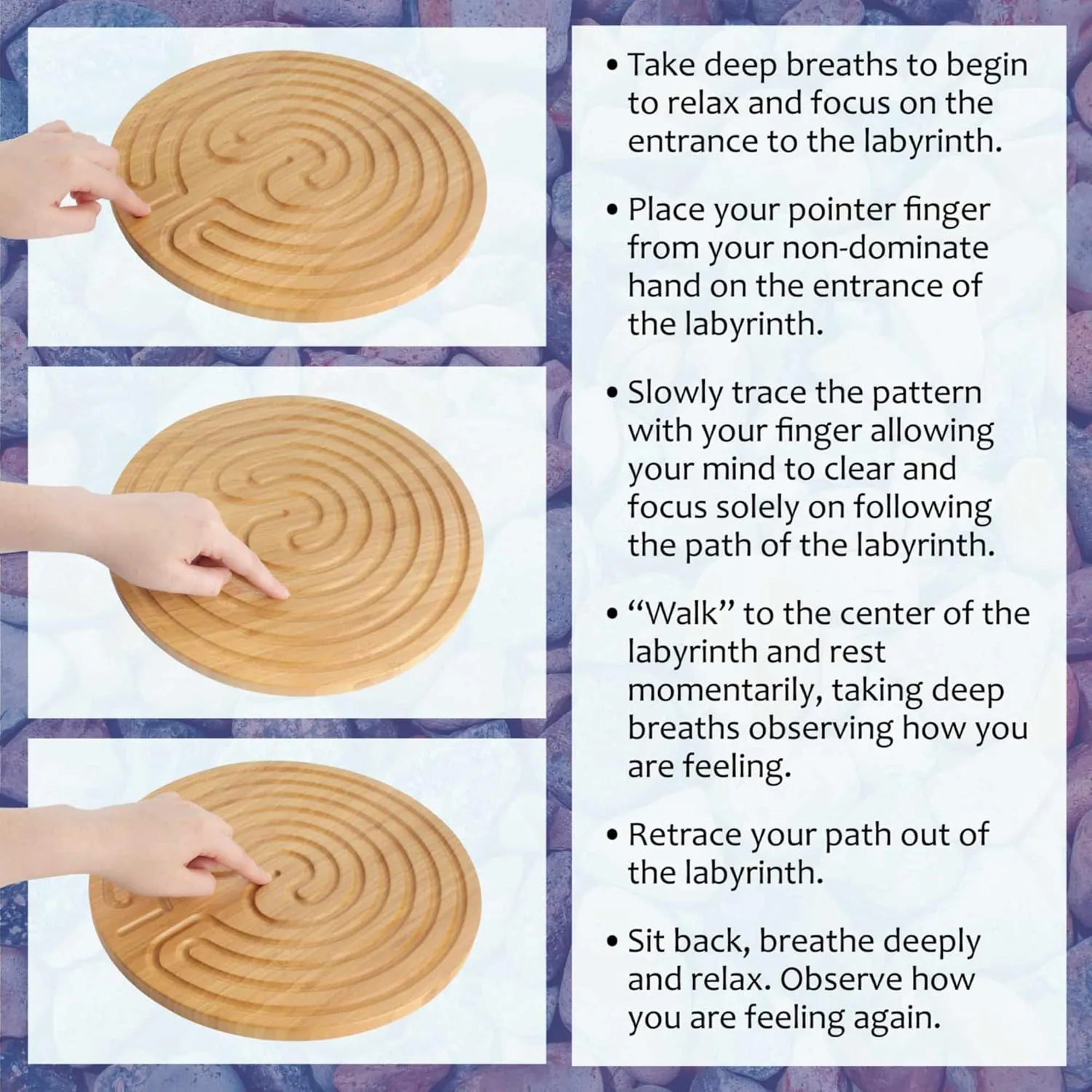 • Take deep breaths to begin to relax and focus on the entrance to the labyrinth.

• Place your pointer finger from your non-dominate hand on the entrance of the labyrinth.

• Slowly trace the pattern with your finger allowing your mind to clear and focus solely on following the path of the labyrinth.

• “Walk” to the center of the labyrinth and rest momentarily, taking deep breaths observing how you are feeling.

• Retrace your path out of the labyrinth.

• Sit back, breathe deeply and relax. Observe how you are feeling again.